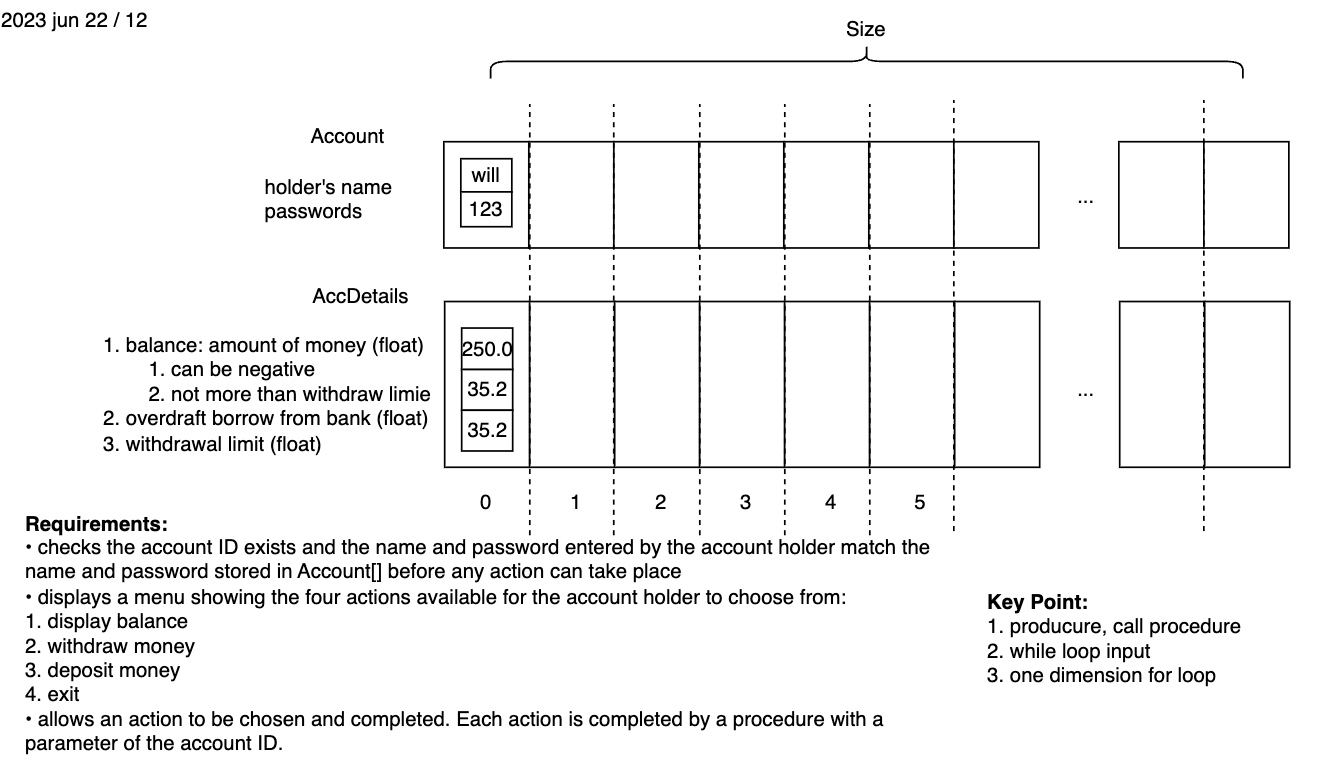 2023 jun 22 / 12

Size

Account

holder's name
passwords

will
123

...

AccDetails

1. balance: amount of money (float)
1. can be negative
2. not more than withdraw limie
2. overdraft borrow from bank (float)
3. withdrawal limit (float)

250.0
35.2
35.2

...

0 1 2 3 4 5

**Requirements:**
• checks the account ID exists and the name and password entered by the account holder match the name and password stored in Account[] before any action can take place
• displays a menu showing the four actions available for the account holder to choose from:
1. display balance
2. withdraw money
3. deposit money
4. exit
• allows an action to be chosen and completed. Each action is completed by a procedure with a parameter of the account ID.

**Key Point:**
1. producure, call procedure
2. while loop input
3. one dimension for loop